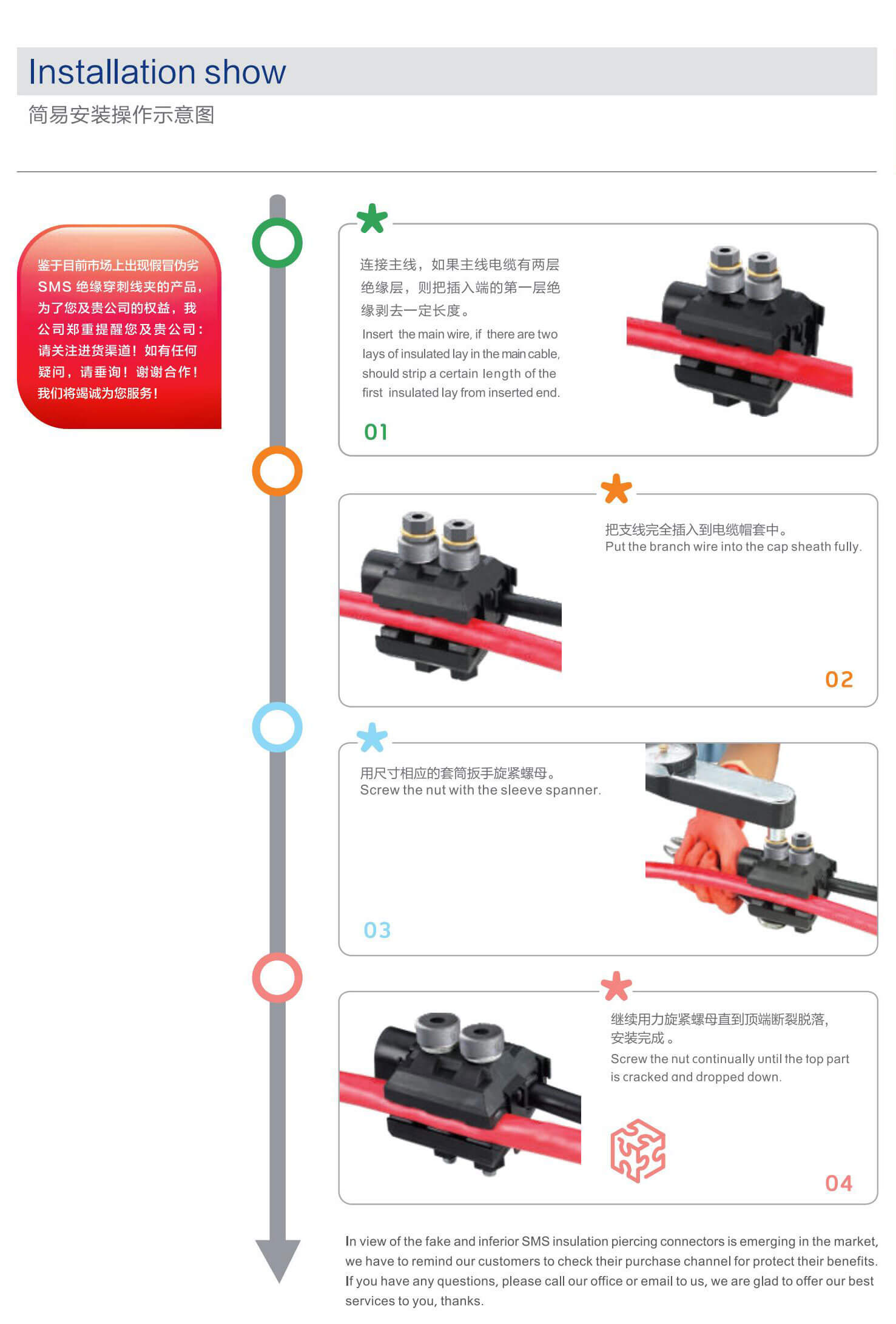 Installation show
简易安装操作示意图

鉴于目前市场上出现假冒伪劣SMS 绝缘穿刺线夹的产品，为了您及贵公司的权益，我公司郑重提醒您及贵公司：请关注进货渠道！如有任何疑问，请垂询！谢谢合作！我们将竭诚为您服务！

连接主线，如果主线电缆有两层绝缘层，则把插入端的第一层绝缘剥去一定长度。
Insert the main wire, if there are two lays of insulated lay in the main cable, should strip a certain length of the first insulated lay from inserted end.
01

把支线完全插入到电缆帽套中。
Put the branch wire into the cap sheath fully.
02

用尺寸相应的套筒扳手旋紧螺母。
Screw the nut with the sleeve spanner.
03

继续用力旋紧螺母直到顶端断裂脱落，安装完成。
Screw the nut continually until the top part is cracked and dropped down.
04

In view of the fake and inferior SMS insulation piercing connectors is emerging in the market, we have to remind our customers to check their purchase channel for protect their benefits. If you have any questions, please call our office or email to us, we are glad to offer our best services to you, thanks.